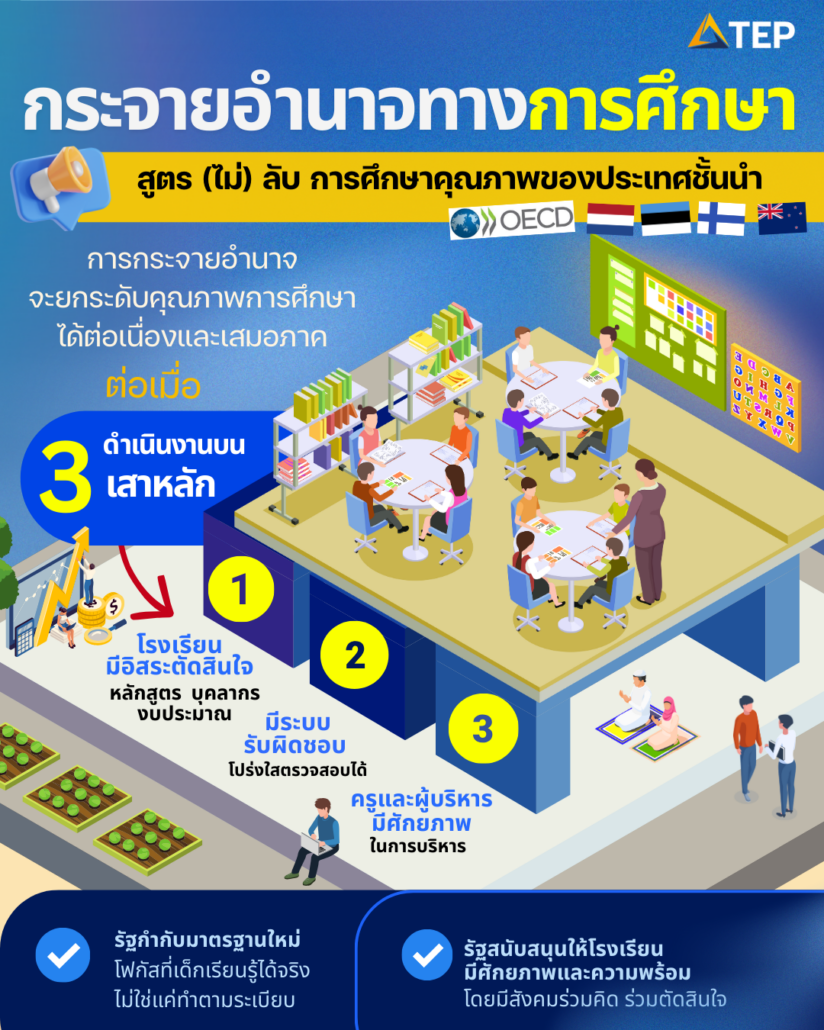 TEP

กระจายอำนาจทางการศึกษา

สูตร (ไม่) ลับ การศึกษาคุณภาพของประเทศชั้นนำ

OECD

การกระจายอำนาจ จะยกระดับคุณภาพการศึกษา ได้ต่อเนื่องและเสมอภาค

ต่อเมื่อ

3 ดำเนินงานบน เสาหลัก

1

โรงเรียน มีอิสระตัดสินใจ
หลักสูตร บุคลากร งบประมาณ

2

มีระบบ รับผิดชอบ
โปร่งใสตรวจสอบได้

3

ครูและผู้บริหาร มีศักยภาพ
ในการบริหาร

รัฐกำกับมาตรฐานใหม่
โฟกัสที่เด็กเรียนรู้ได้จริง
ไม่ใช่แค่ทำตามระเบียบ

รัฐสนับสนุนให้โรงเรียน มีศักยภาพและความพร้อม
โดยมีสังคมร่วมคิด ร่วมตัดสินใจ